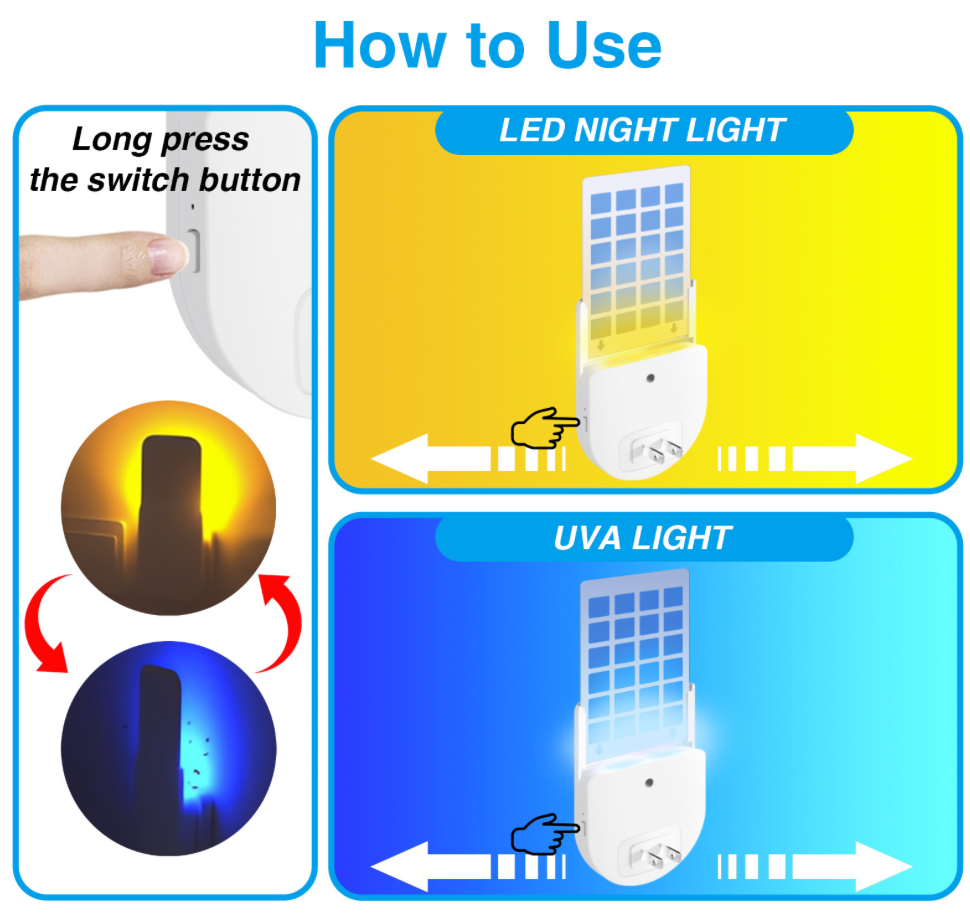 How to Use

Long press the switch button

LED NIGHT LIGHT

UVA LIGHT